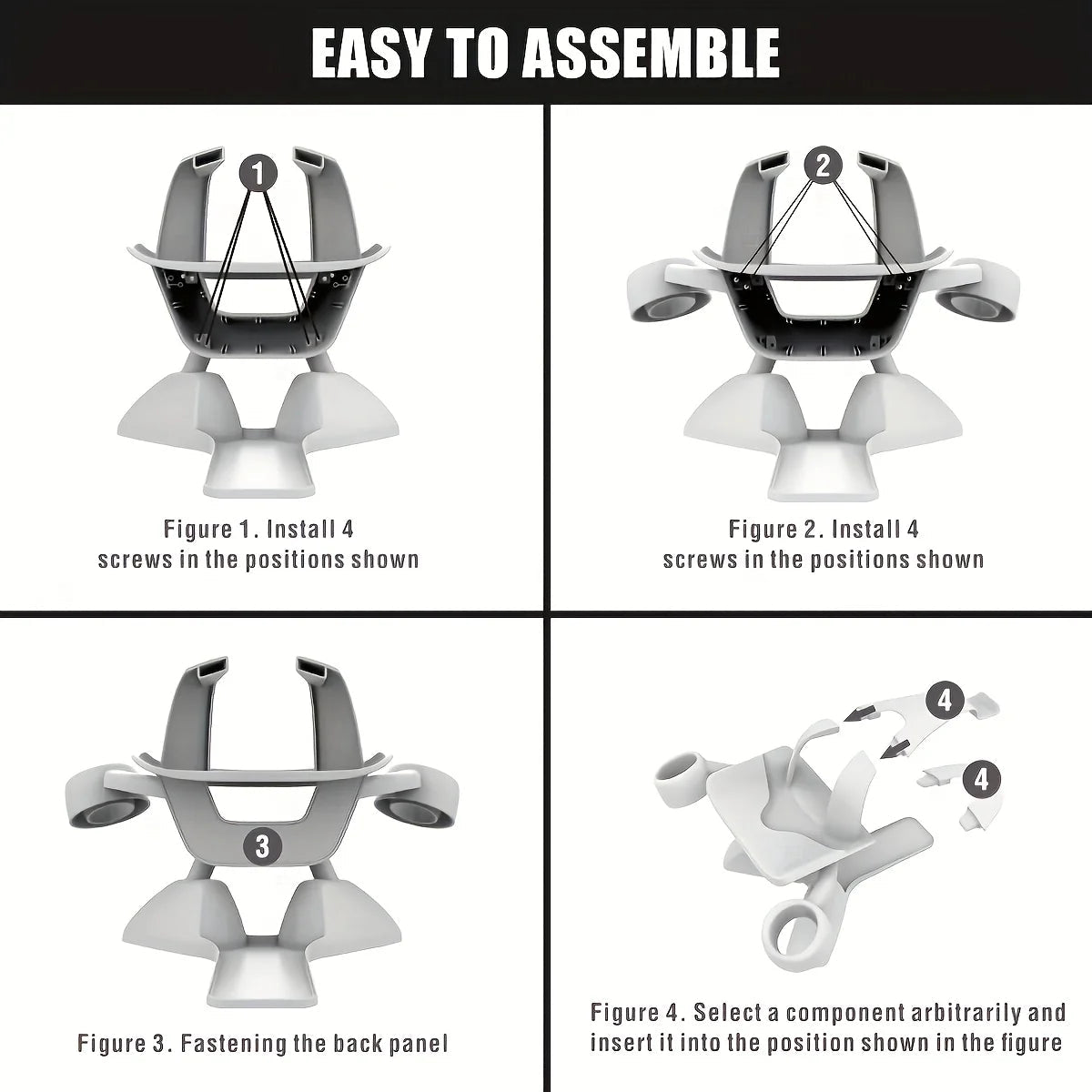 EASY TO ASSEMBLE

1

Figure 1. Install 4 screws in the positions shown

2

Figure 2. Install 4 screws in the positions shown

3

Figure 3. Fastening the back panel

4

4

Figure 4. Select a component arbitrarily and insert it into the position shown in the figure