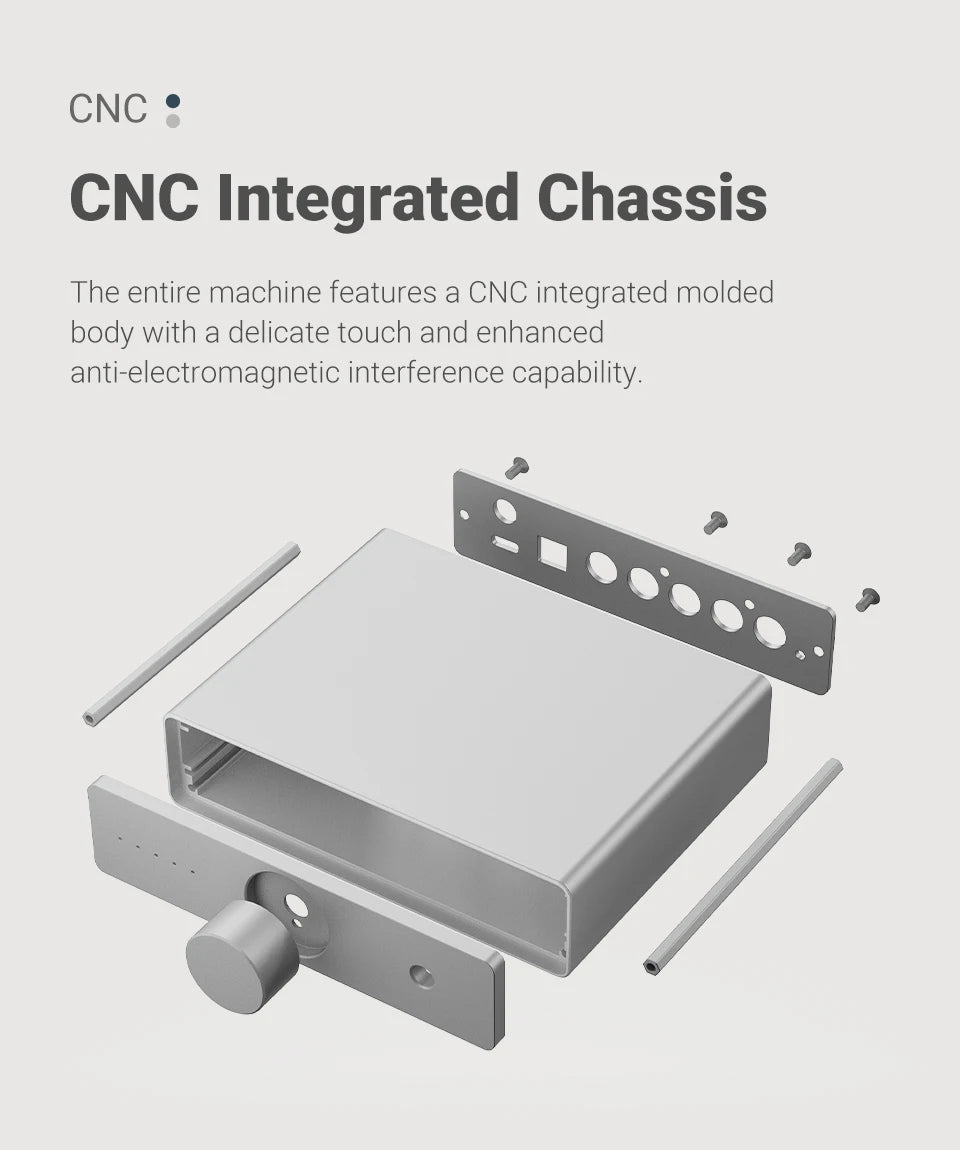 CNC

CNC Integrated Chassis

The entire machine features a CNC integrated molded body with a delicate touch and enhanced anti-electromagnetic interference capability.