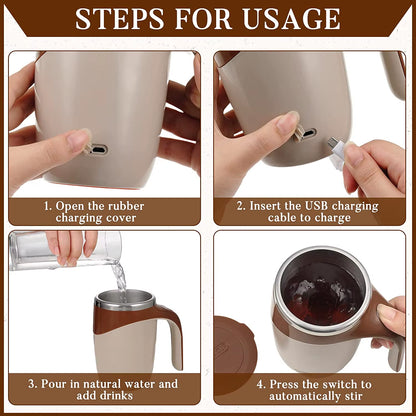 STEPS FOR USAGE

1. Open the rubber charging cover

2. Insert the USB charging cable to charge

3. Pour in natural water and add drinks

4. Press the switch to automatically stir