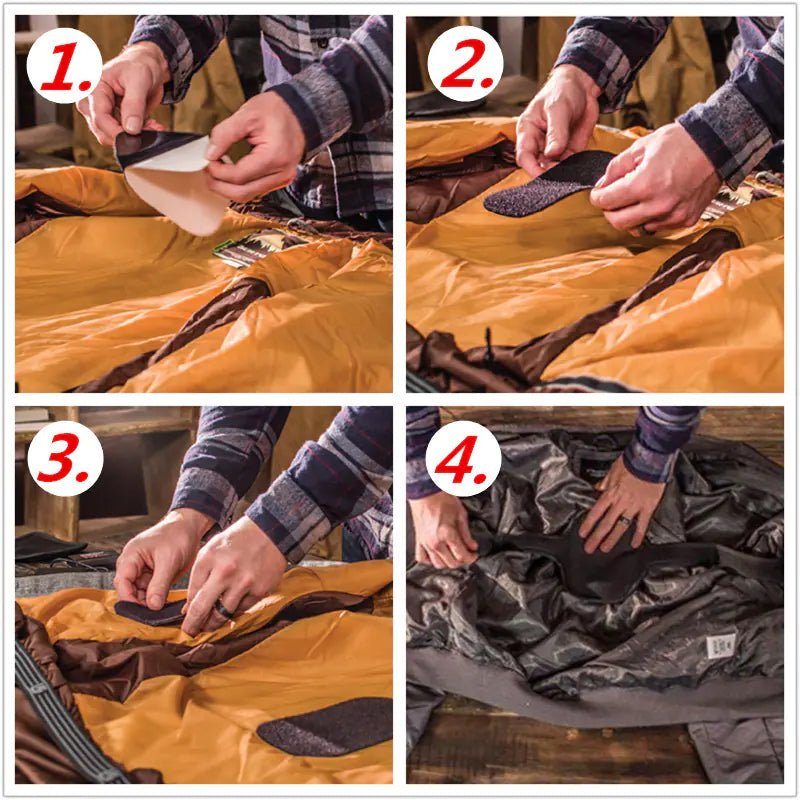 1.

2.

3.

4.